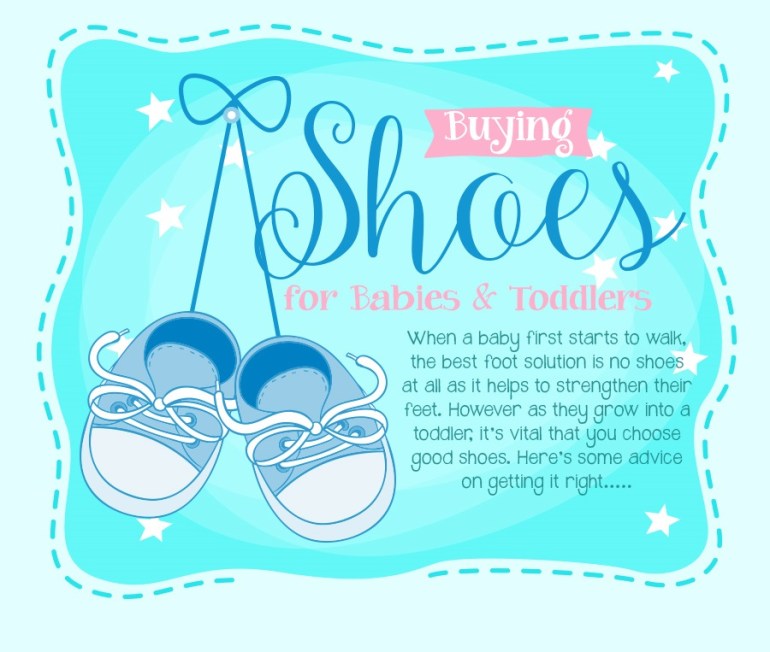 Buying
Shoes
for Babies & Toddlers

When a baby first starts to walk, the best foot solution is no shoes at all as it helps to strengthen their feet. However as they grow into a toddler, it's vital that you choose good shoes. Here's some advice on getting it right.....